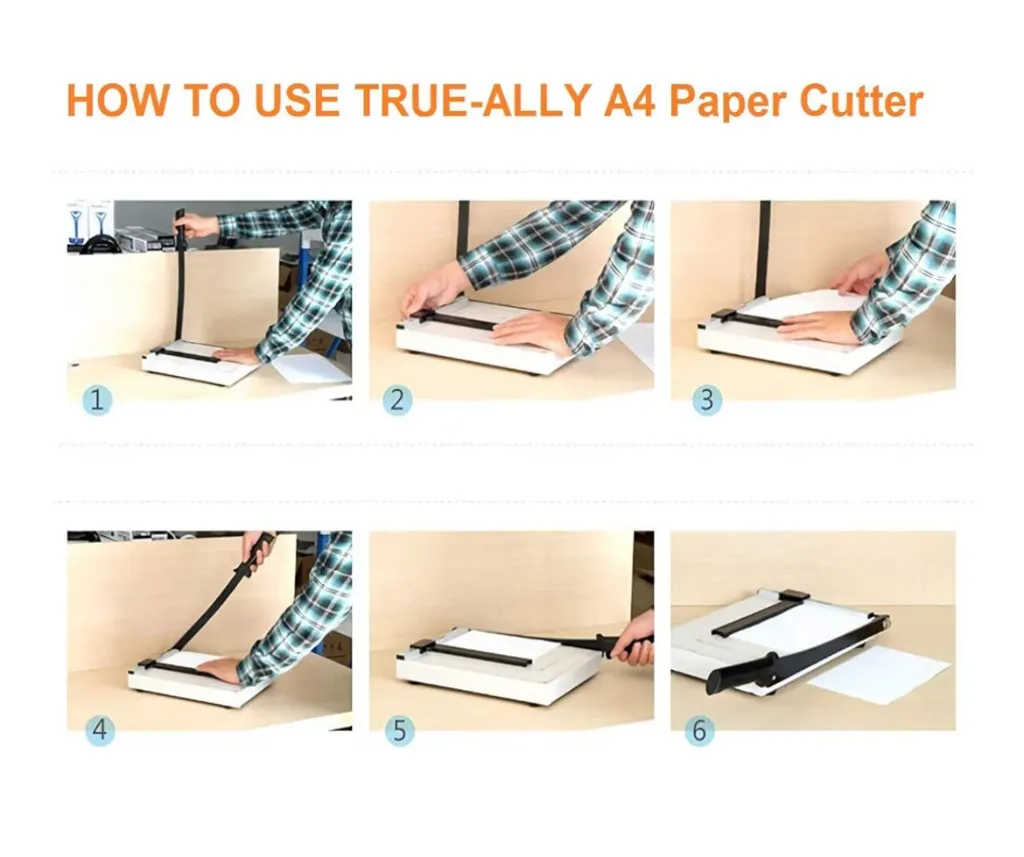 HOW TO USE TRUE-ALLY A4 Paper Cutter

1

2

3

4

5

6